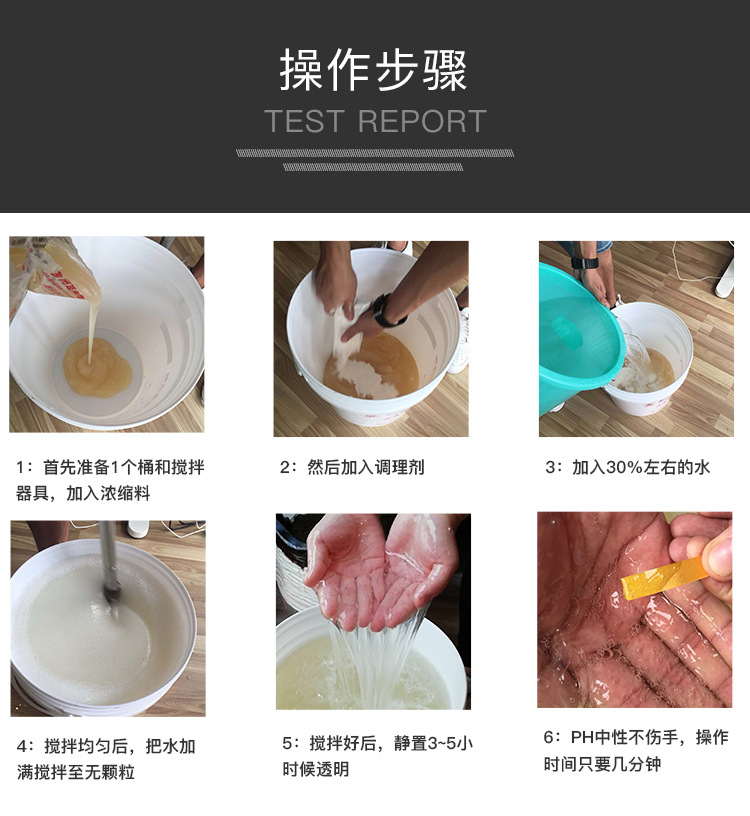 操作步骤
TEST REPORT

1：首先准备1个桶和搅拌器具，加入浓缩料

2：然后加入调理剂

3：加入30%左右的水

4：搅拌均匀后，把水加满搅拌至无颗粒

5：搅拌好后，静置3~5小时候透明

6：PH中性不伤手，操作时间只要几分钟