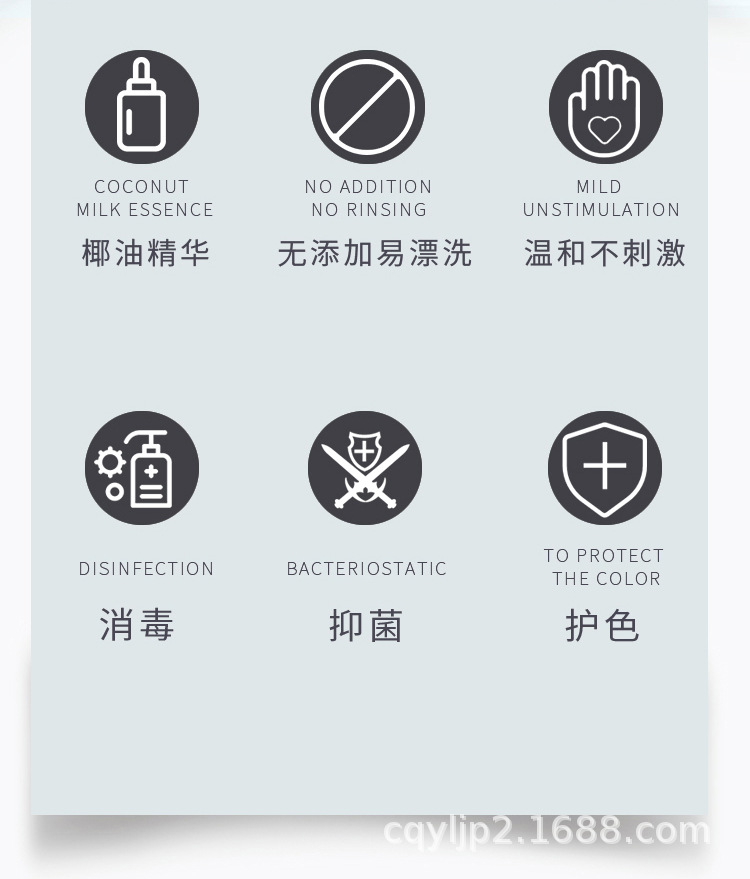 COCONUT
MILK ESSENCE
椰油精华

NO ADDITION
NO RINSING
无添加易漂洗

MILD
UNSTIMULATION
温和不刺激

DISINFECTION
消毒

BACTERIOSTATIC
抑菌

TO PROTECT
THE COLOR
护色

cqyljp2.1688.com